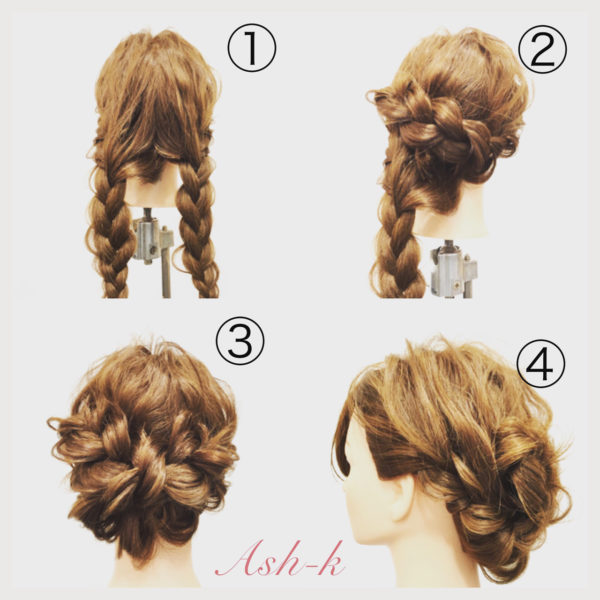 ①
②
③
④
Ash-k