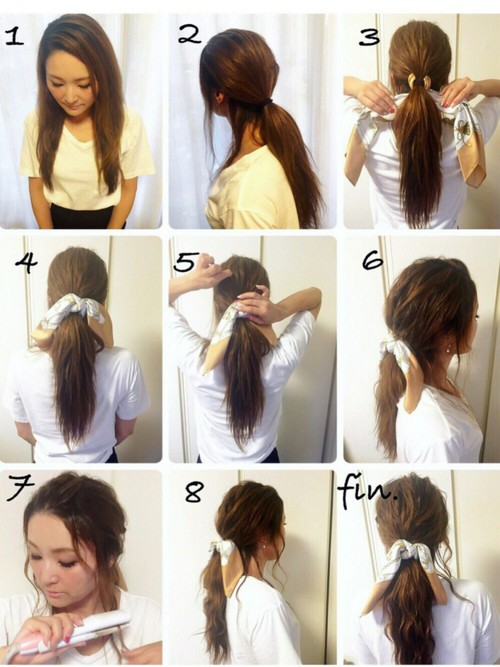 1
2
3
4
5
6
7
8
fin.