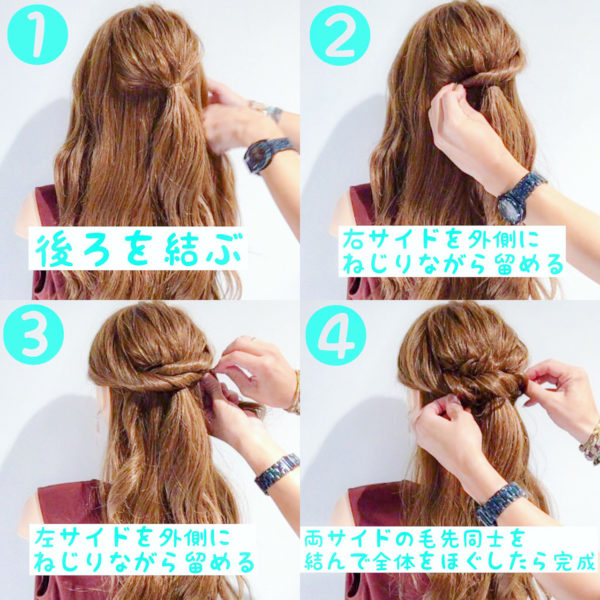 1
後ろを結ぶ

2
右サイドを外側にねじりながら留める

3
左サイドを外側にねじりながら留める

4
両サイドの毛先同士を結んで全体をほぐしたら完成