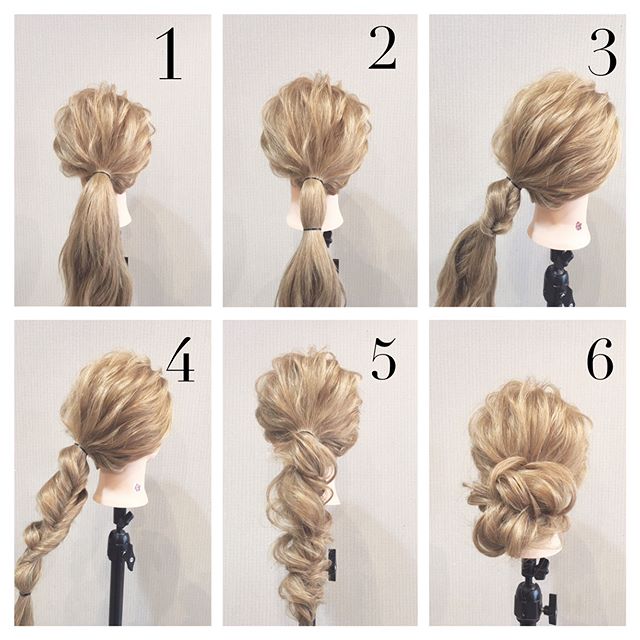 1

2

3

4

5

6