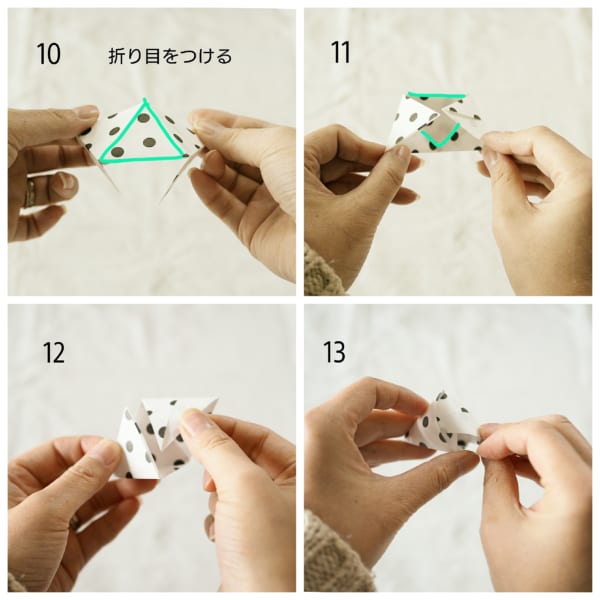 10 折り目をつける

11

12

13