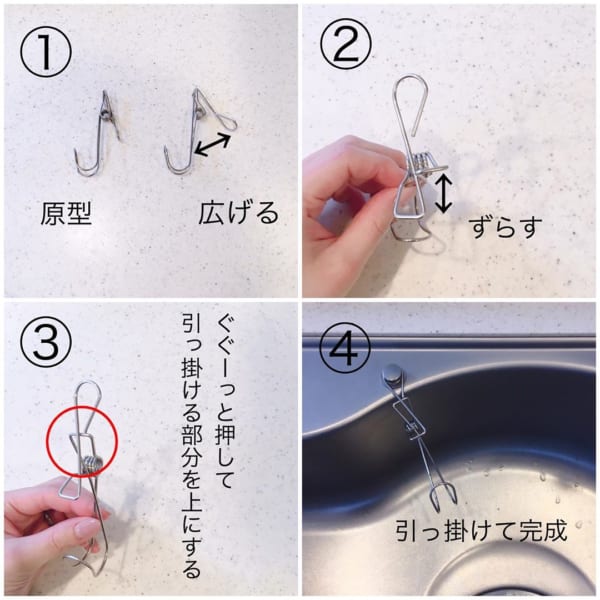 ①

原型

広げる

②

ずらす

③

ぐぐーっと押して
引っ掛ける部分を上にする

④

引っ掛けて完成